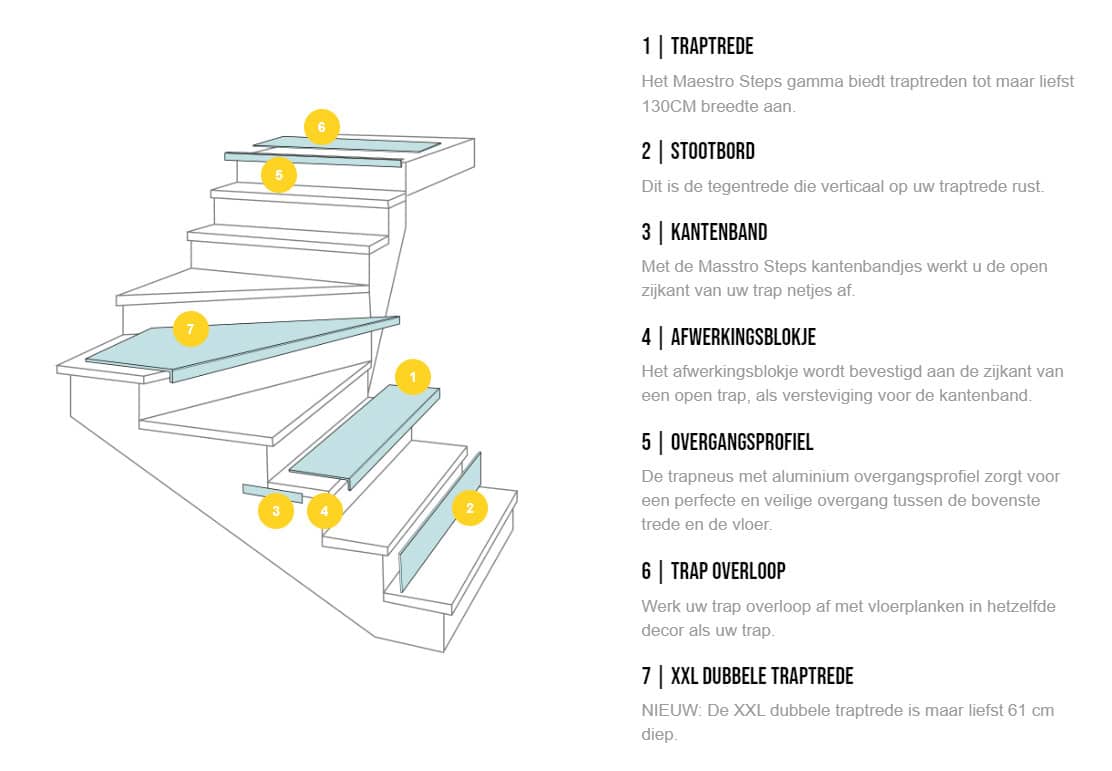 6

5

7

1

3

4

2

1 | TRAPTREDE

Het Maestro Steps gamma biedt traptreden tot maar liefst 130CM breedte aan.

2 | STOOTBORD

Dit is de tegentrede die verticaal op uw traptrede rust.

3 | KANTENBAND

Met de Masstro Steps kantenbandjes werkt u de open zijkant van uw trap netjes af.

4 | AFWERKINGSBLOKJE

Het afwerkingsblokje wordt bevestigd aan de zijkant van een open trap, als versteviging voor de kantenband.

5 | OVERGANGSPROFIEL

De trapneus met aluminium overgangsprofiel zorgt voor een perfecte en veilige overgang tussen de bovenste trede en de vloer.

6 | TRAP OVERLOOP

Werk uw trap overloop af met vloerplanken in hetzelfde decor als uw trap.

7 | XXL DUBBELE TRAPTREDE

NIEUW: De XXL dubbele traptrede is maar liefst 61 cm diep.